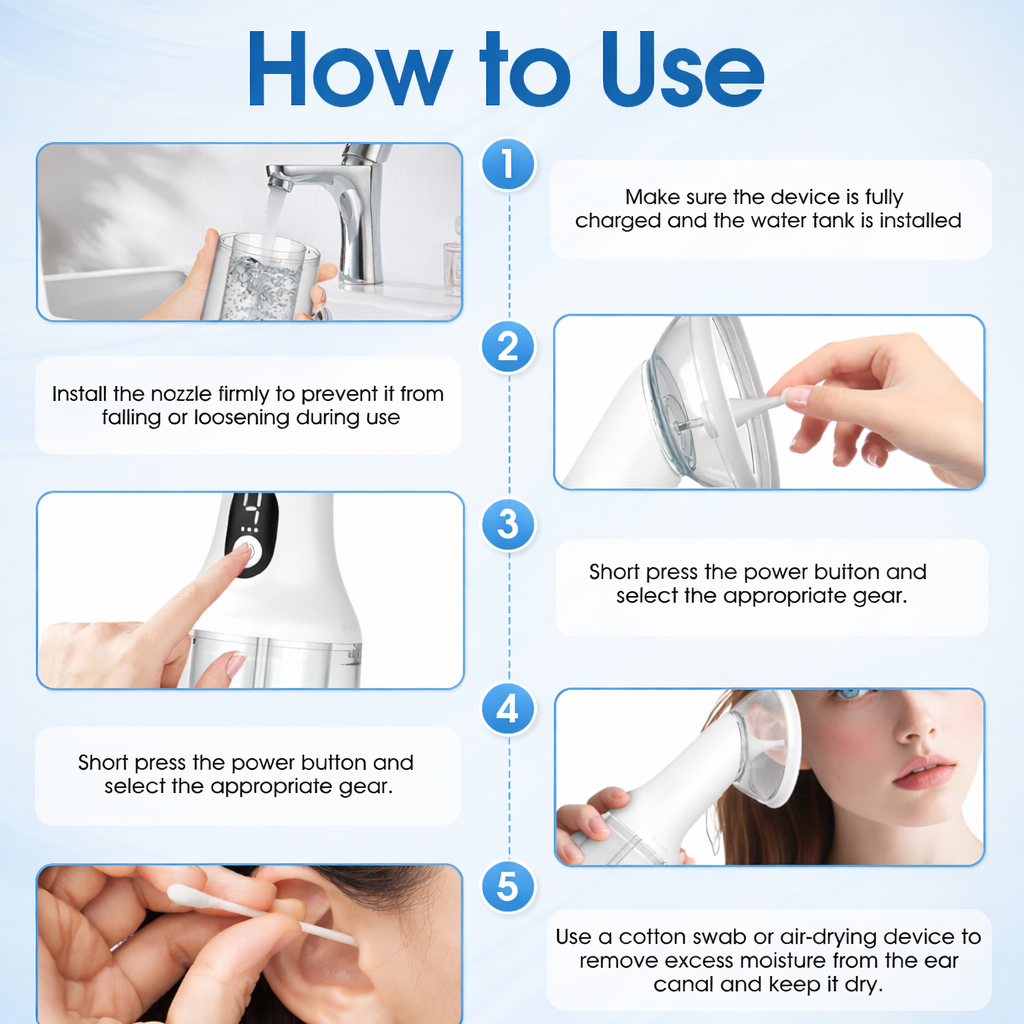 How to Use

1

Make sure the device is fully charged and the water tank is installed

2

Install the nozzle firmly to prevent it from falling or loosening during use

3

Short press the power button and select the appropriate gear.

4

Short press the power button and select the appropriate gear.

5

Use a cotton swab or air-drying device to remove excess moisture from the ear canal and keep it dry.