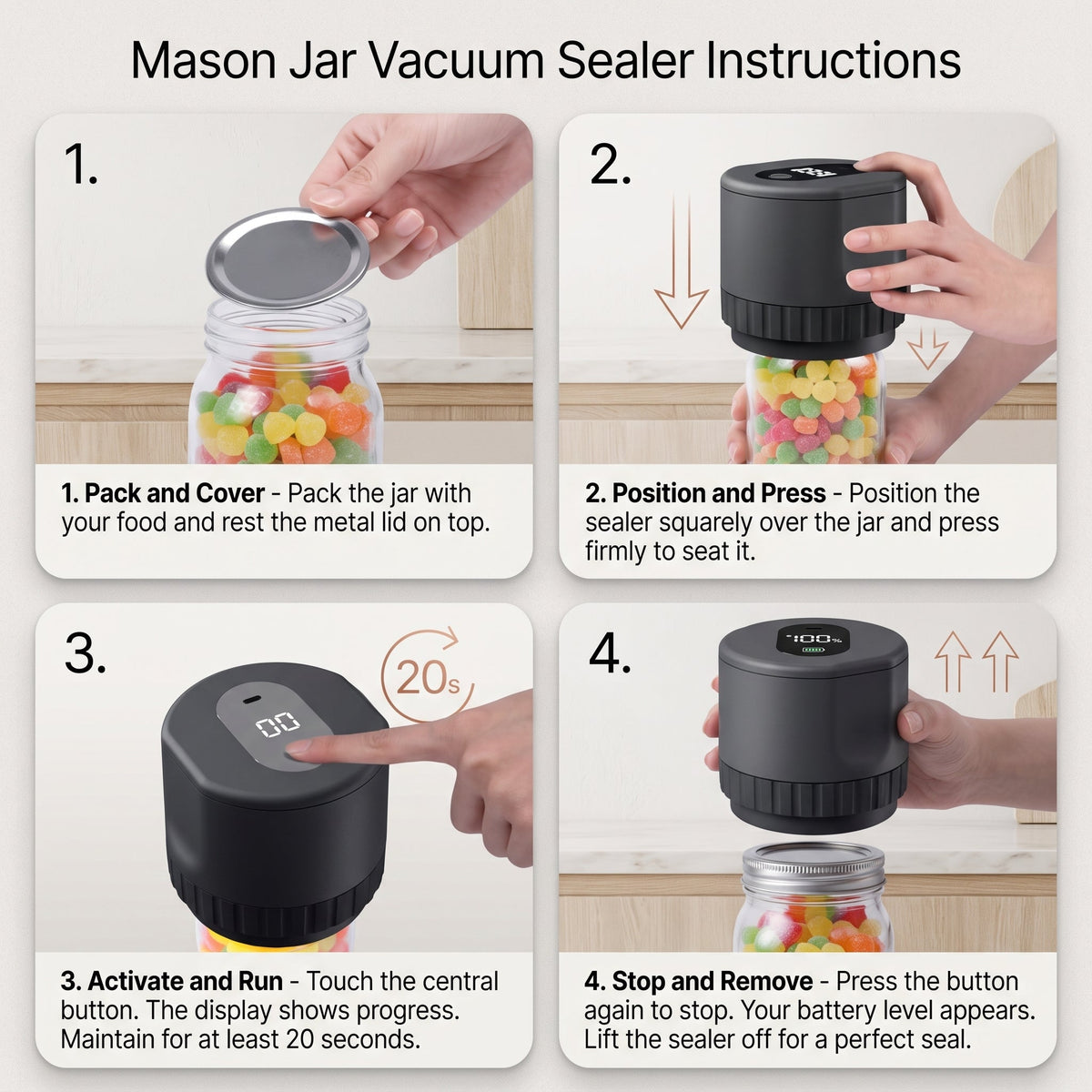 Mason Jar Vacuum Sealer Instructions

1.

1. Pack and Cover - Pack the jar with your food and rest the metal lid on top.

2.

2. Position and Press - Position the sealer squarely over the jar and press firmly to seat it.

3.

20s

00

3. Activate and Run - Touch the central button. The display shows progress. Maintain for at least 20 seconds.

4.

100%

4. Stop and Remove - Press the button again to stop. Your battery level appears. Lift the sealer off for a perfect seal.